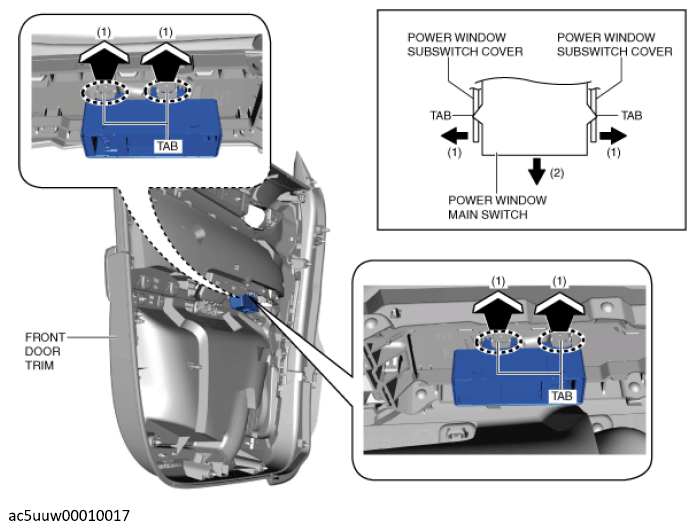 (1) (1)

TAB

POWER WINDOW SUBSWITCH COVER

POWER WINDOW SUBSWITCH COVER

TAB

TAB

(1)

(1)

(2)

POWER WINDOW MAIN SWITCH

FRONT DOOR TRIM

(1) (1)

TAB

ac5uuw00010017