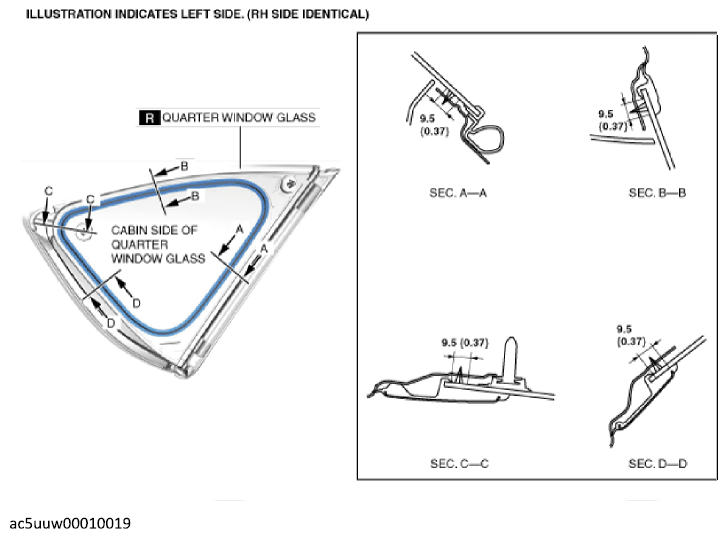 ILLUSTRATION INDICATES LEFT SIDE. (RH SIDE IDENTICAL)

R QUARTER WINDOW GLASS

B
B
C
C
CABIN SIDE OF QUARTER WINDOW GLASS
A
A
D
D

9.5 (0.37)
SEC. A—A

9.5 (0.37)
SEC. B—B

9.5 (0.37)
SEC. C—C

9.5 (0.37)
SEC. D—D

ac5uuw00010019