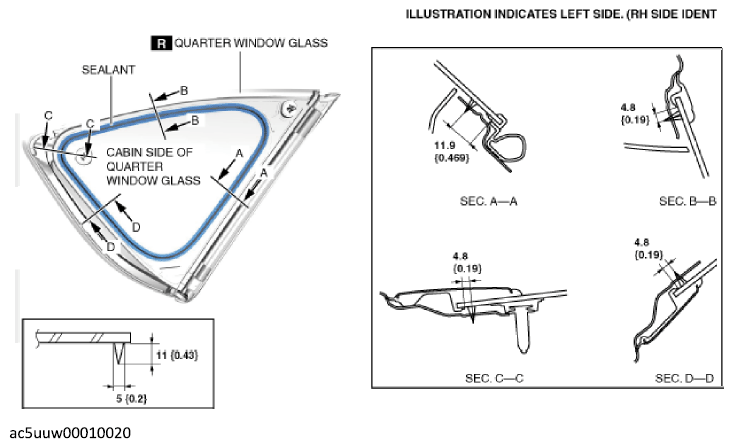 ILLUSTRATION INDICATES LEFT SIDE. (RH SIDE IDENT

R QUARTER WINDOW GLASS

SEALANT

B

B

C

C

CABIN SIDE OF QUARTER WINDOW GLASS

A

A

D

D

11 {0.43}

5 {0.2}

11.9 {0.469}

SEC. A—A

4.8 {0.19}

SEC. B—B

4.8 {0.19}

SEC. C—C

4.8 {0.19}

SEC. D—D

ac5uuw00010020