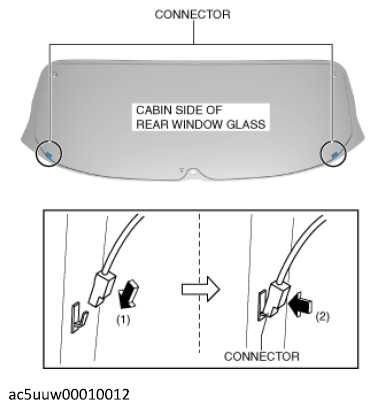 CONNECTOR

CABIN SIDE OF
REAR WINDOW GLASS

(1)

(2)

CONNECTOR

ac5uuw00010012