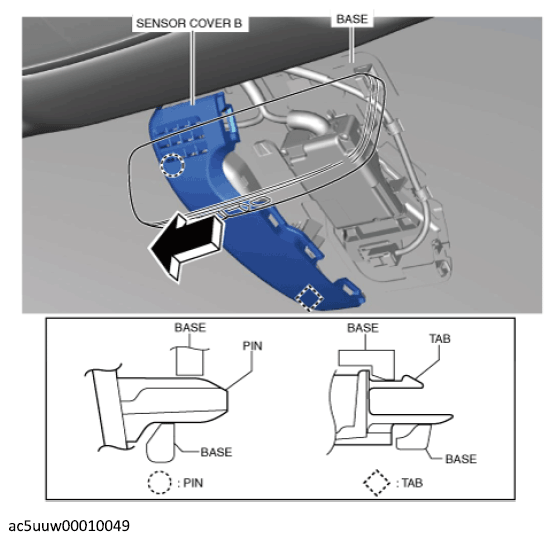 SENSOR COVER B
BASE

BASE
PIN
BASE
: PIN

BASE
TAB
BASE
: TAB

ac5uuw00010049