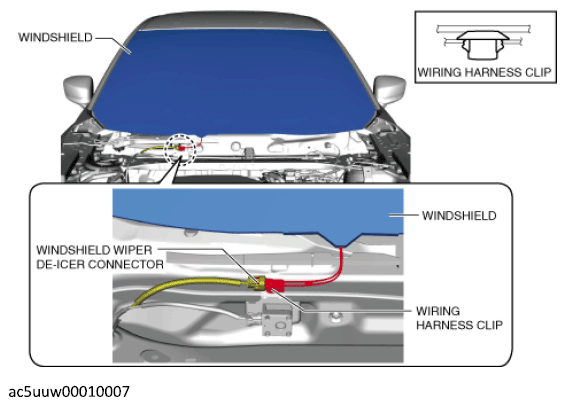 WINDSHIELD

WIRING HARNESS CLIP

WINDSHIELD

WINDSHIELD WIPER DE-ICER CONNECTOR

WIRING HARNESS CLIP

ac5uuw00010007