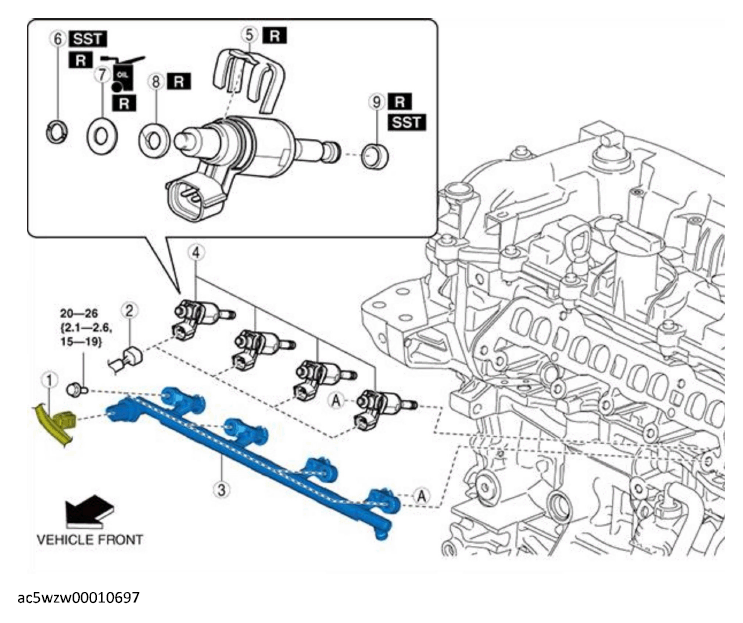 6 SST
R
7 OIL
R
8 R
5 R
9 R
SST
4
20—26
{2.1—2.6,
15—19}
2
1
A
3
A
VEHICLE FRONT
ac5wzw00010697