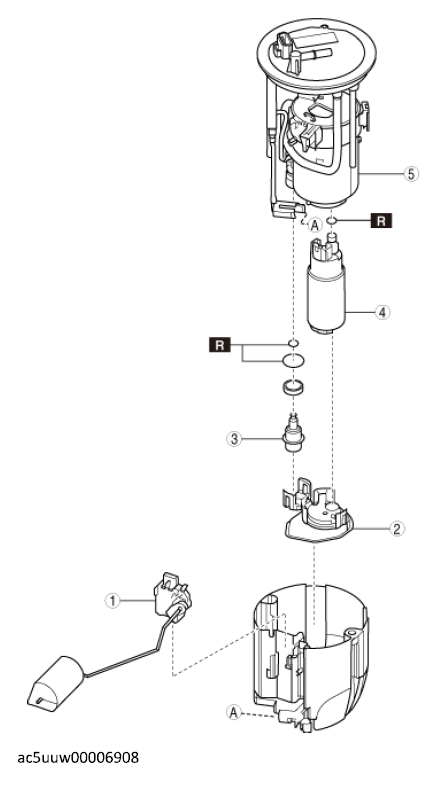 5
A
R
4
R
3
2
1
A
ac5uuw00006908