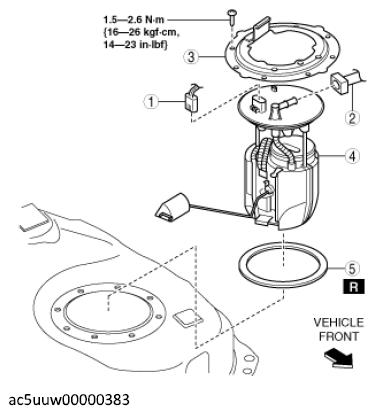 1.5—2.6 N·m
{16—26 kgf·cm,
14—23 in·lbf}

3

1

2

4

5

R

VEHICLE
FRONT

ac5uuw00000383