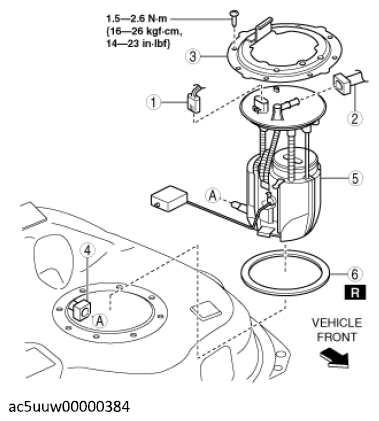 1.5—2.6 N·m {16—26 kgf·cm, 14—23 in·lbf}

3

1

2

5

A

4

A

6

R

VEHICLE FRONT

ac5uuw00000384