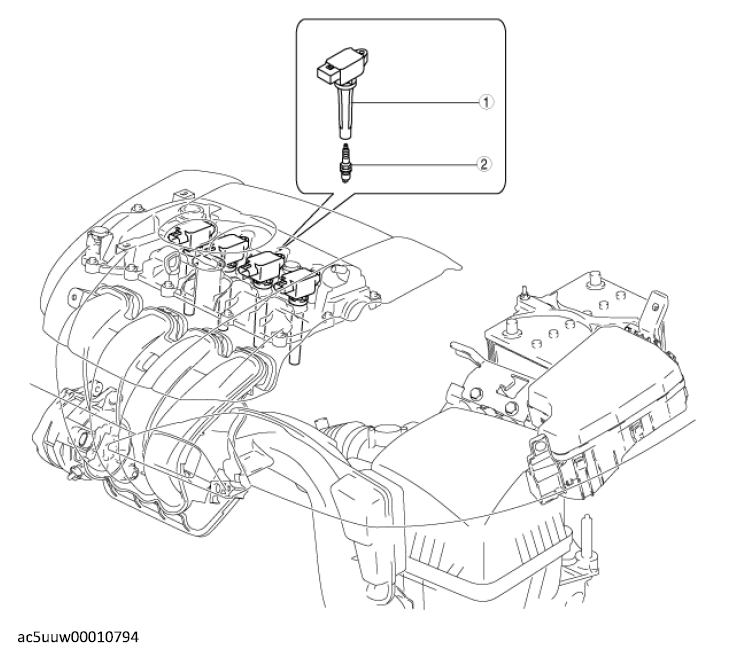 1
2
ac5uuw00010794