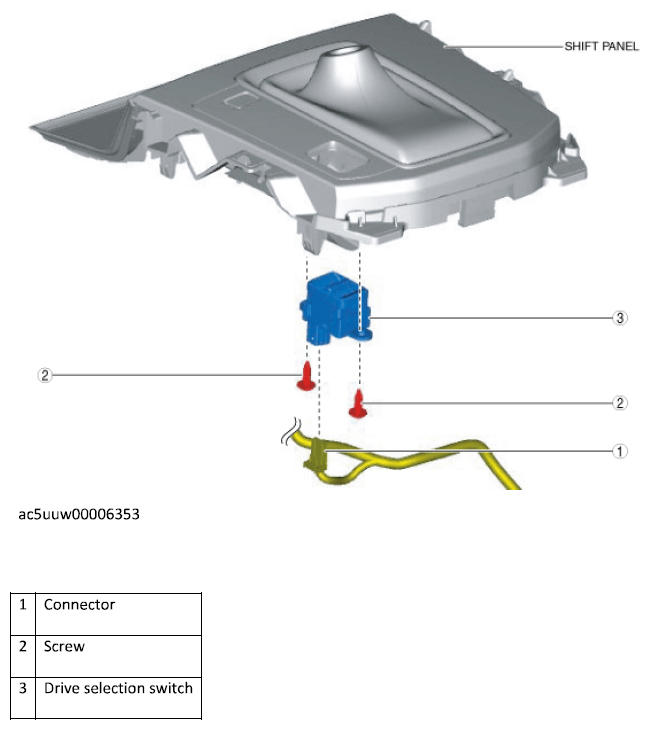 SHIFT PANEL

3

2

2

1

ac5uuw00006353

| 1 | Connector |
|---|---|
| 2 | Screw |
| 3 | Drive selection switch |