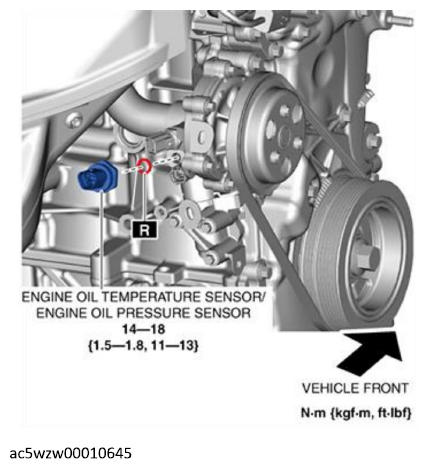 R

ENGINE OIL TEMPERATURE SENSOR/
ENGINE OIL PRESSURE SENSOR
14—18
{1.5—1.8, 11—13}

VEHICLE FRONT

N·m {kgf·m, ft·lbf}

ac5wzw00010645