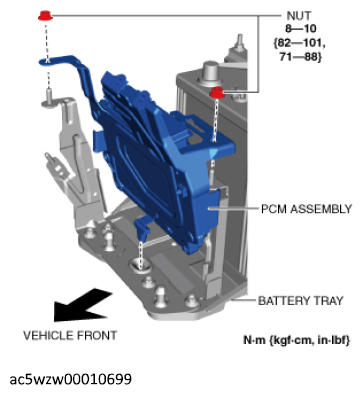 NUT
8—10
{82—101,
71—88}

PCM ASSEMBLY

BATTERY TRAY

VEHICLE FRONT

N·m {kgf·cm, in·lbf}

ac5wzw00010699