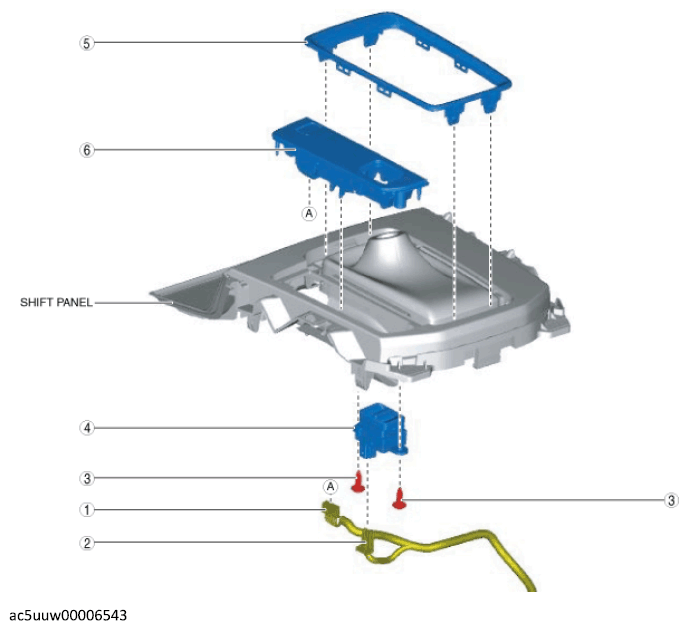 5

6

A

SHIFT PANEL

4

3

A

3

1

2

ac5uuw00006543