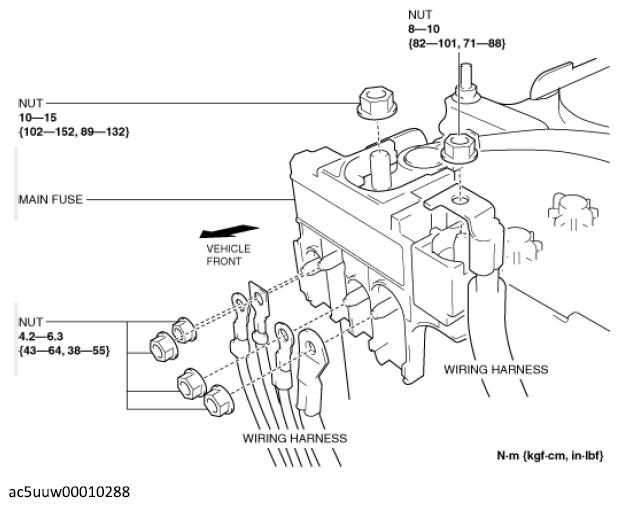 NUT
8—10
{82—101, 71—88}

NUT
10—15
{102—152, 89—132}

MAIN FUSE

VEHICLE FRONT

NUT
4.2—6.3
{43—64, 38—55}

WIRING HARNESS

WIRING HARNESS

N·m {kgf·cm, in·lbf}

ac5uuw00010288