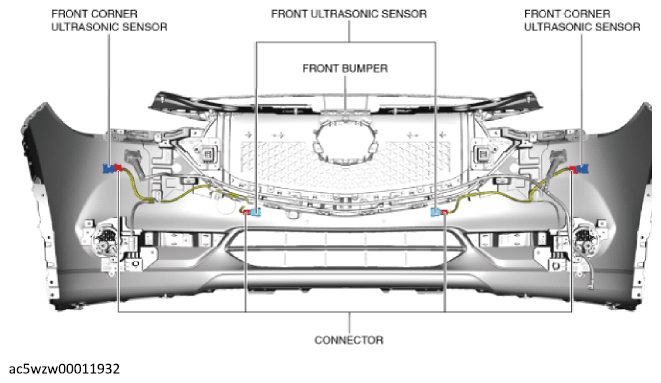 FRONT CORNER ULTRASONIC SENSOR

FRONT ULTRASONIC SENSOR

FRONT CORNER ULTRASONIC SENSOR

FRONT BUMPER

CONNECTOR

ac5wzw00011932