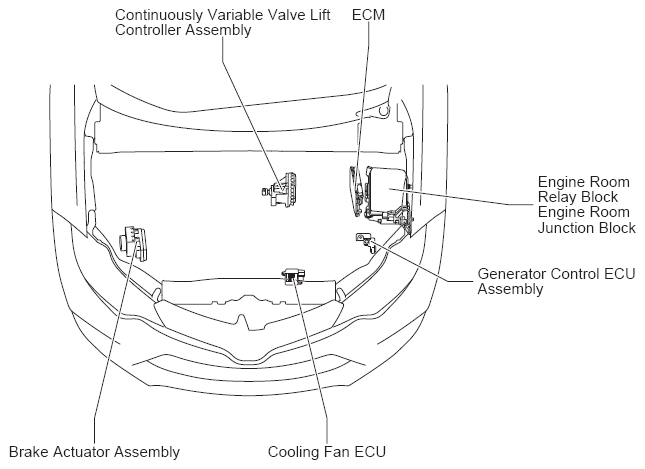 Continuously Variable Valve Lift Controller Assembly

ECM

Engine Room Relay Block
Engine Room Junction Block

Generator Control ECU Assembly

Brake Actuator Assembly

Cooling Fan ECU