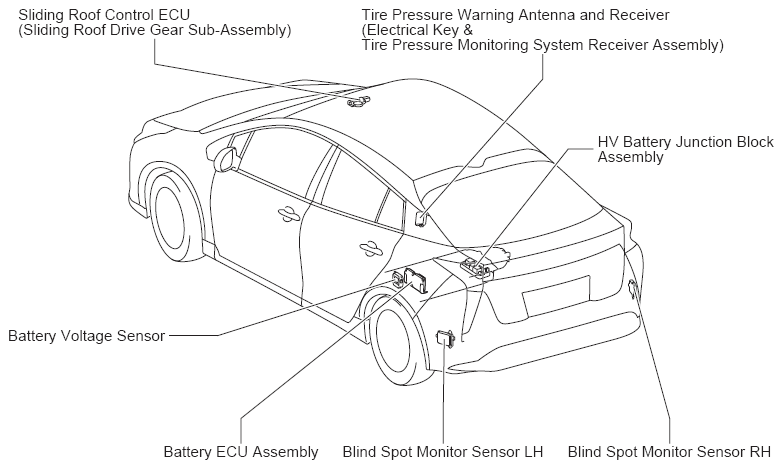 Sliding Roof Control ECU
(Sliding Roof Drive Gear Sub-Assembly)

Tire Pressure Warning Antenna and Receiver
(Electrical Key &
Tire Pressure Monitoring System Receiver Assembly)

HV Battery Junction Block
Assembly

Battery Voltage Sensor

Battery ECU Assembly

Blind Spot Monitor Sensor LH

Blind Spot Monitor Sensor RH