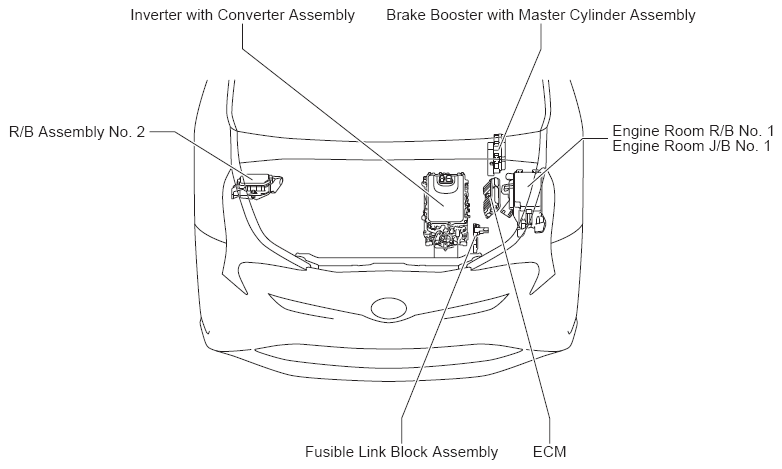 Inverter with Converter Assembly

Brake Booster with Master Cylinder Assembly

R/B Assembly No. 2

Engine Room R/B No. 1
Engine Room J/B No. 1

Fusible Link Block Assembly

ECM