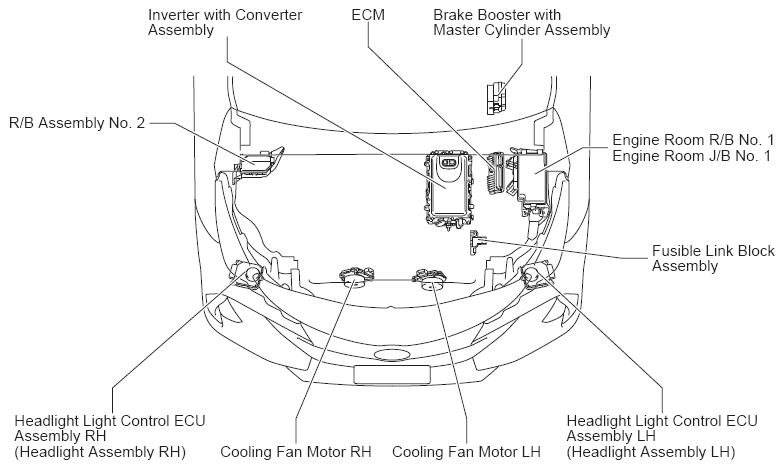 Inverter with Converter Assembly

ECM

Brake Booster with Master Cylinder Assembly

R/B Assembly No. 2

Engine Room R/B No. 1
Engine Room J/B No. 1

Fusible Link Block Assembly

Headlight Light Control ECU Assembly RH (Headlight Assembly RH)

Cooling Fan Motor RH

Cooling Fan Motor LH

Headlight Light Control ECU Assembly LH (Headlight Assembly LH)