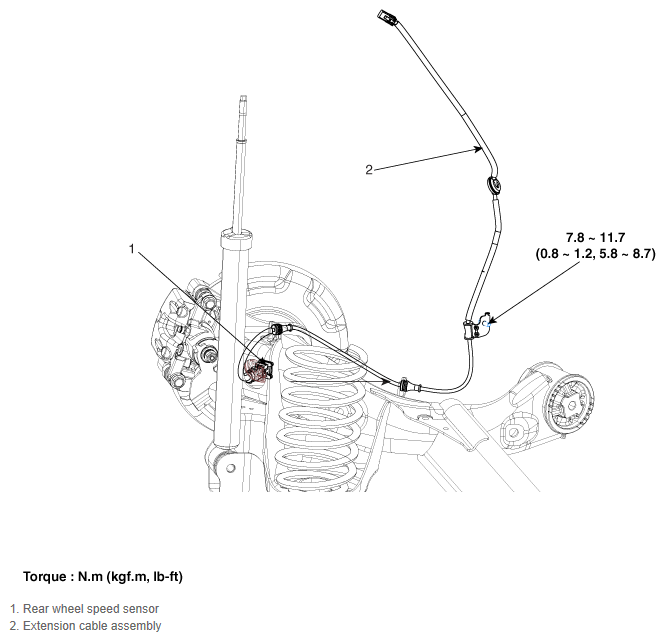 2

1

7.8 ~ 11.7
(0.8 ~ 1.2, 5.8 ~ 8.7)

Torque : N.m (kgf.m, lb-ft)

1. Rear wheel speed sensor
2. Extension cable assembly