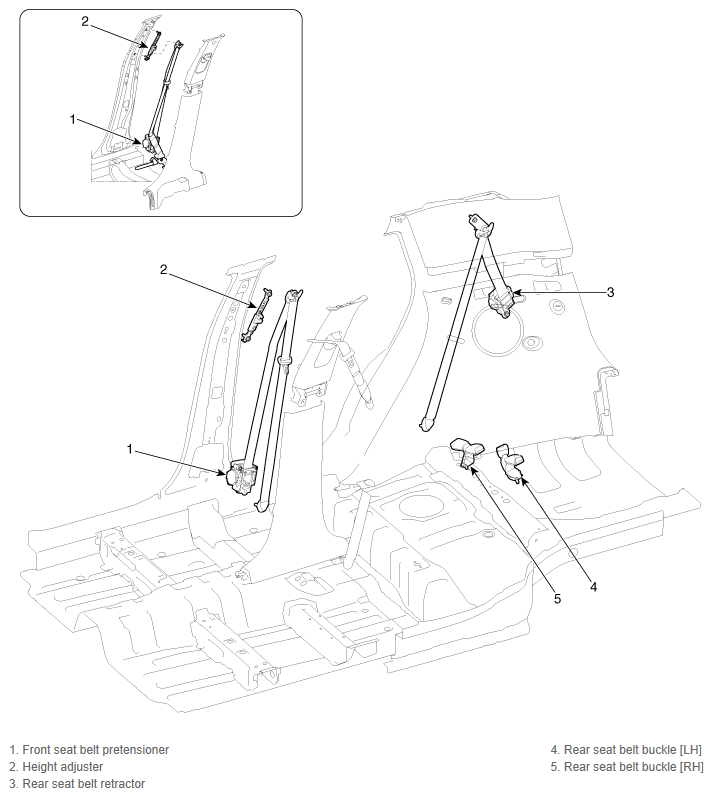 2
1
2
3
1
5
4

1. Front seat belt pretensioner
2. Height adjuster
3. Rear seat belt retractor

4. Rear seat belt buckle [LH]
5. Rear seat belt buckle [RH]