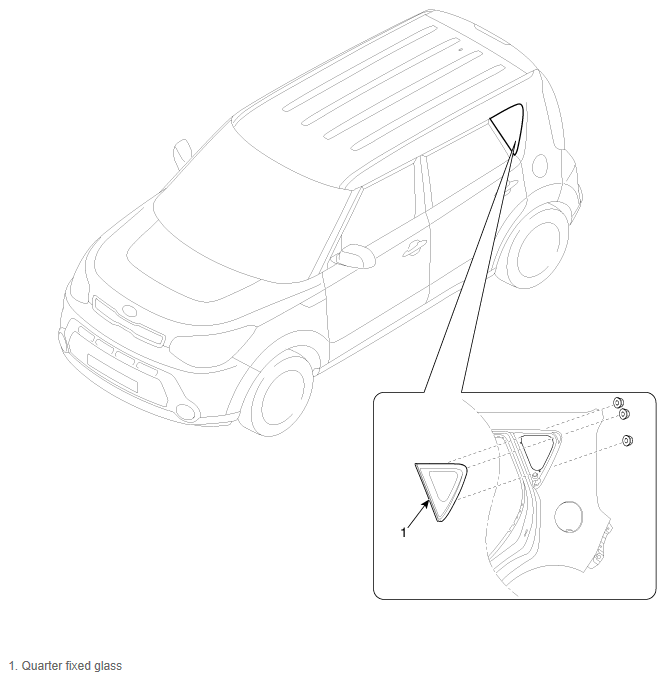 1

1. Quarter fixed glass