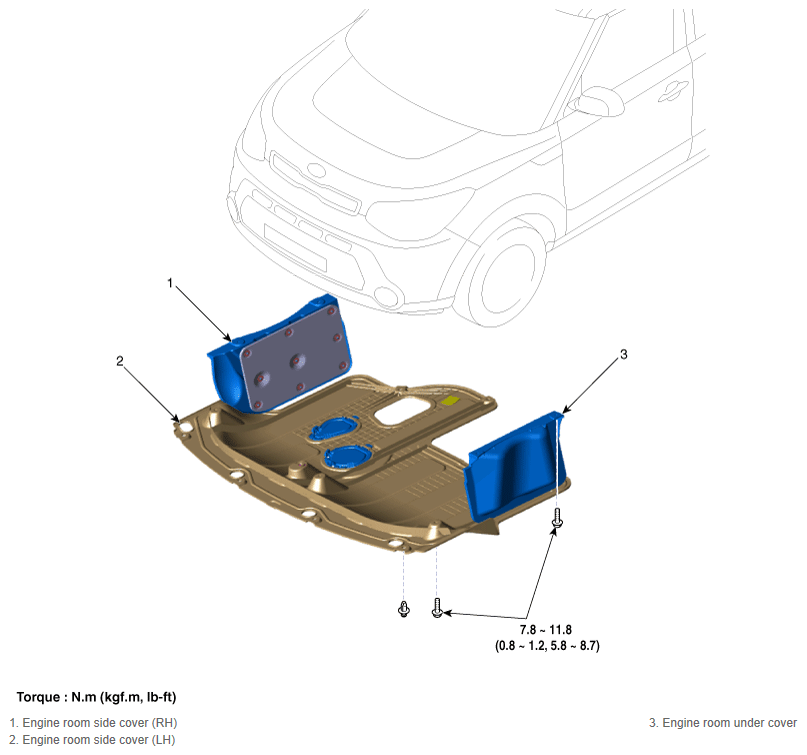 1

2

3

7.8 ~ 11.8
(0.8 ~ 1.2, 5.8 ~ 8.7)

Torque : N.m (kgf.m, lb-ft)

1. Engine room side cover (RH)
2. Engine room side cover (LH)

3. Engine room under cover