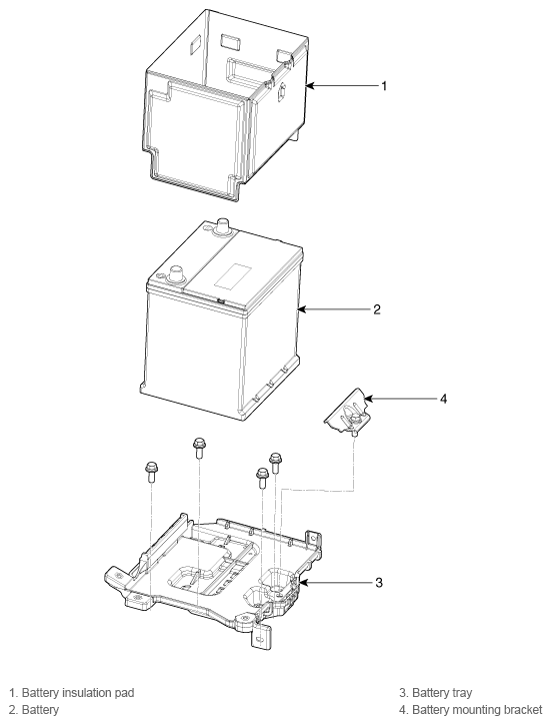 1

2

4

3

1. Battery insulation pad
2. Battery

3. Battery tray
4. Battery mounting bracket