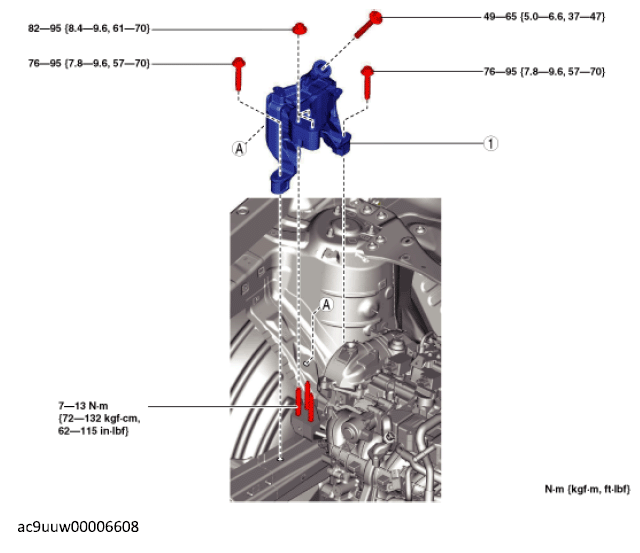 82—95 {8.4—9.6, 61—70}

49—65 {5.0—6.6, 37—47}

76—95 {7.8—9.6, 57—70}

76—95 {7.8—9.6, 57—70}

A

1

A

7—13 N·m {72—132 kgf·cm, 62—115 in·lbf}

N·m {kgf·m, ft·lbf}

ac9uuw00006608