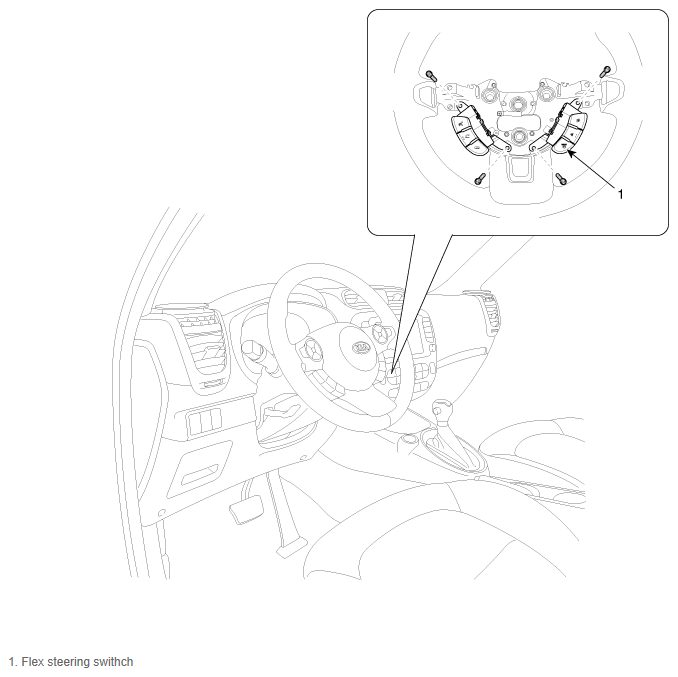 1

1. Flex steering swithch