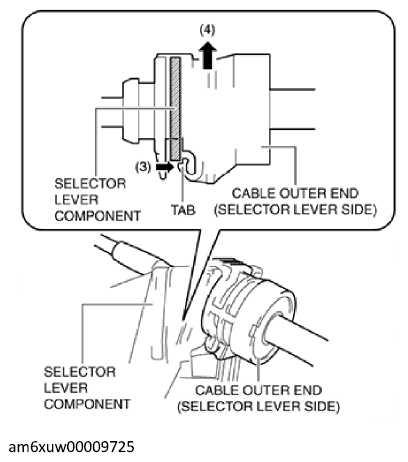 (4)

(3)

SELECTOR LEVER COMPONENT

TAB

CABLE OUTER END (SELECTOR LEVER SIDE)

SELECTOR LEVER COMPONENT

CABLE OUTER END (SELECTOR LEVER SIDE)

am6xuw00009725