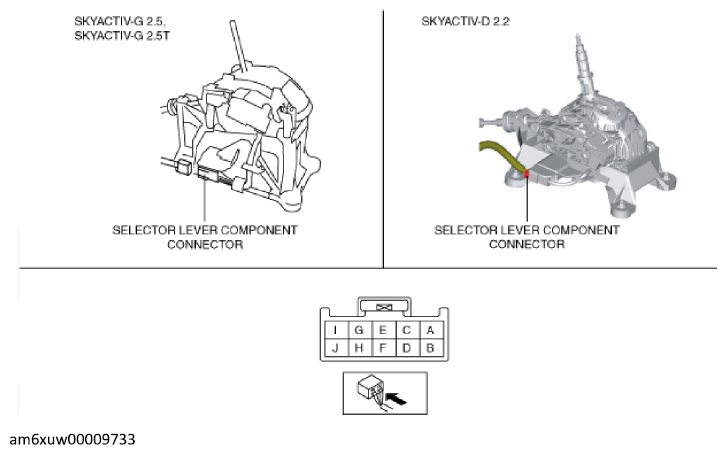 SKYACTIV-G 2.5,
SKYACTIV-G 2.5T

SELECTOR LEVER COMPONENT CONNECTOR

SKYACTIV-D 2.2

SELECTOR LEVER COMPONENT CONNECTOR

| I | G | E | C | A |
|---|---|---|---|---|
| J | H | F | D | B |

am6xuw00009733