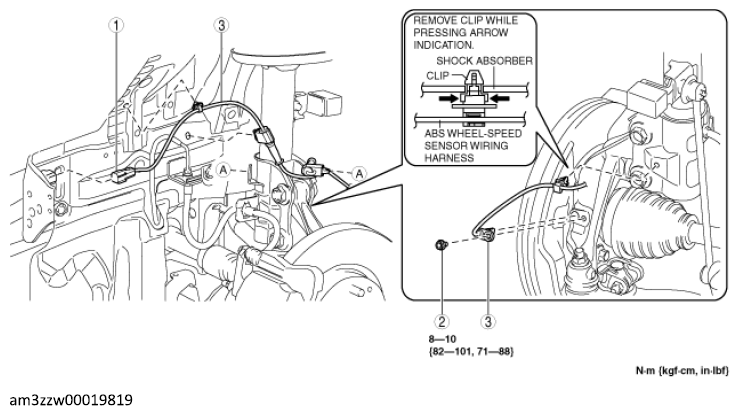 1
3
A
A
REMOVE CLIP WHILE PRESSING ARROW INDICATION.
SHOCK ABSORBER
CLIP
ABS WHEEL-SPEED SENSOR WIRING HARNESS
2
3
8—10
{82—101, 71—88}
N·m {kgf·cm, in·lbf}
am3zzw00019819