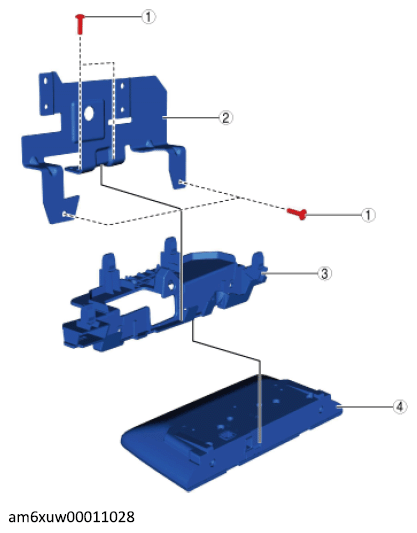 1
2
1
3
4
am6xuw00011028