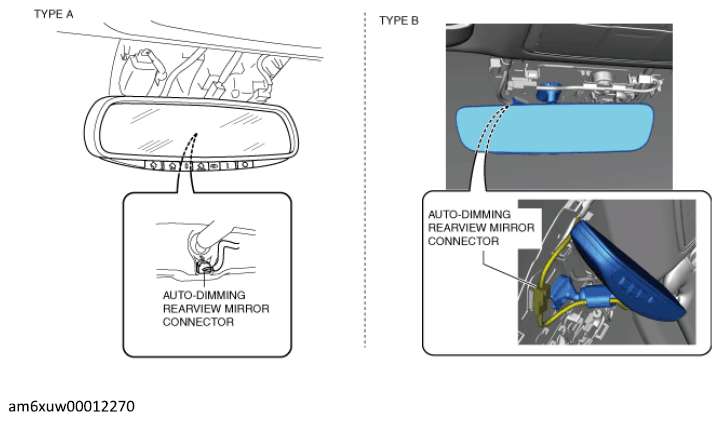 TYPE A

AUTO-DIMMING REARVIEW MIRROR CONNECTOR

TYPE B

AUTO-DIMMING REARVIEW MIRROR CONNECTOR

am6xuw00012270