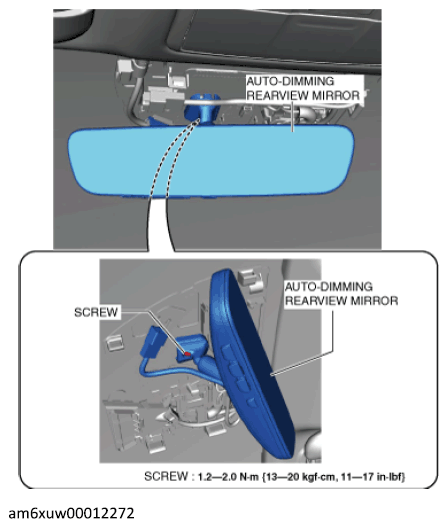 AUTO-DIMMING REARVIEW MIRROR

SCREW

AUTO-DIMMING REARVIEW MIRROR

SCREW : 1.2—2.0 N·m {13—20 kgf·cm, 11—17 in·lbf}

am6xuw00012272