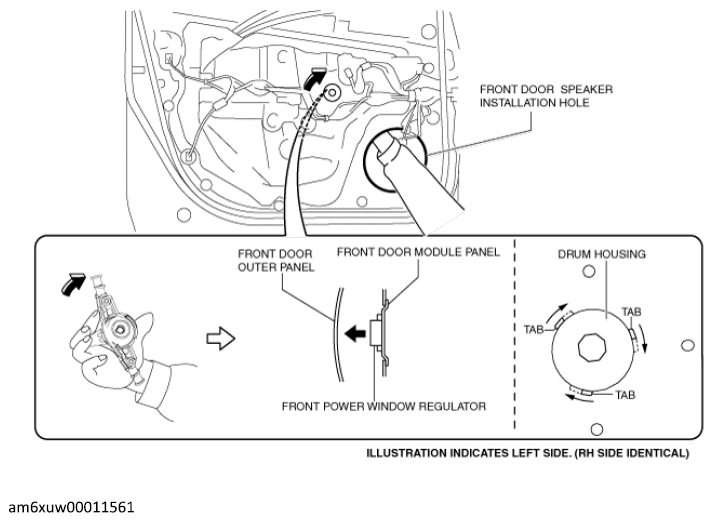 FRONT DOOR SPEAKER INSTALLATION HOLE

FRONT DOOR OUTER PANEL

FRONT DOOR MODULE PANEL

FRONT POWER WINDOW REGULATOR

DRUM HOUSING

TAB

TAB

TAB

ILLUSTRATION INDICATES LEFT SIDE. (RH SIDE IDENTICAL)

am6xuw00011561