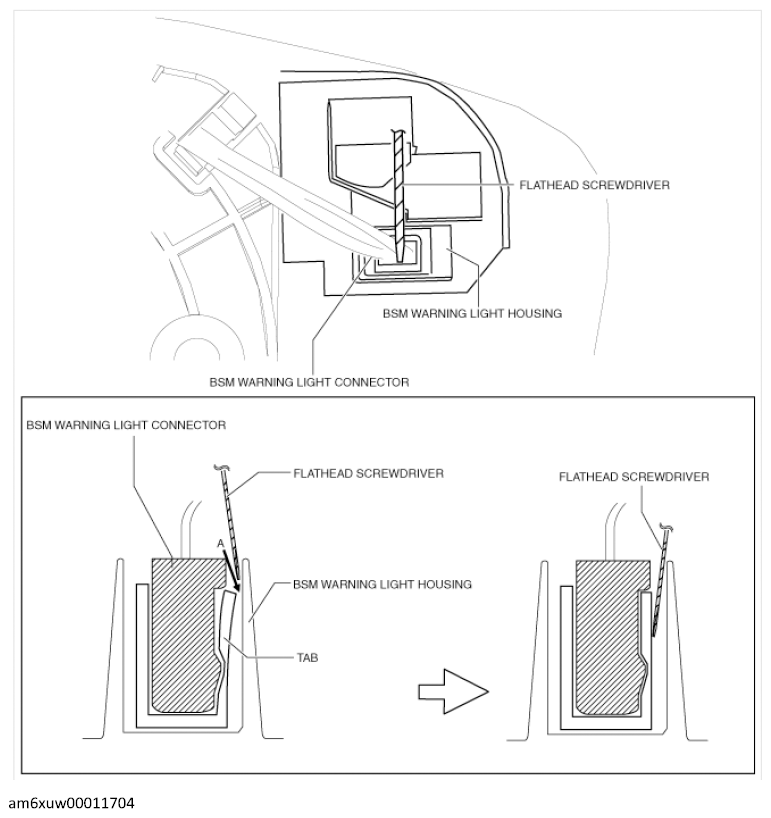 FLATHEAD SCREWDRIVER

BSM WARNING LIGHT HOUSING

BSM WARNING LIGHT CONNECTOR

BSM WARNING LIGHT CONNECTOR

FLATHEAD SCREWDRIVER

A

BSM WARNING LIGHT HOUSING

TAB

FLATHEAD SCREWDRIVER

am6xuw00011704