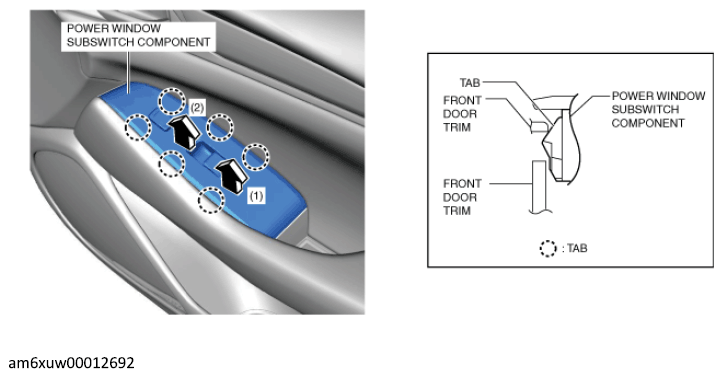 POWER WINDOW SUBSWITCH COMPONENT

(2)

(1)

TAB

FRONT DOOR TRIM

POWER WINDOW SUBSWITCH COMPONENT

FRONT DOOR TRIM

: TAB

am6xuw00012692