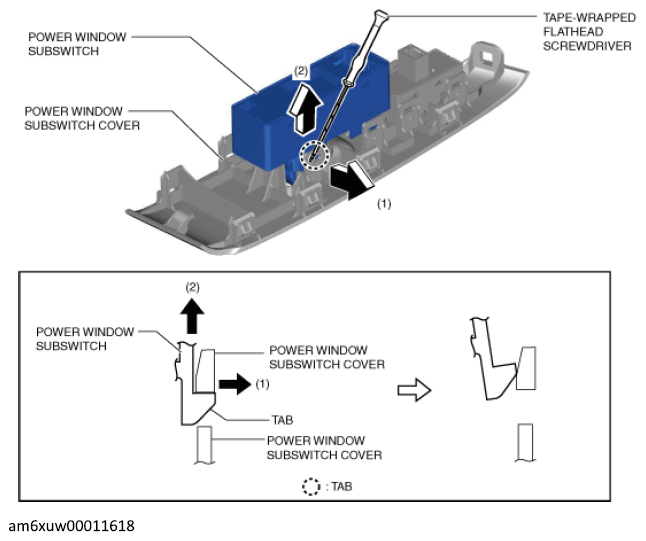 POWER WINDOW SUBSWITCH

TAPE-WRAPPED FLATHEAD SCREWDRIVER

(2)

POWER WINDOW SUBSWITCH COVER

(1)

(2)

POWER WINDOW SUBSWITCH

POWER WINDOW SUBSWITCH COVER

(1)

TAB

POWER WINDOW SUBSWITCH COVER

: TAB

am6xuw00011618