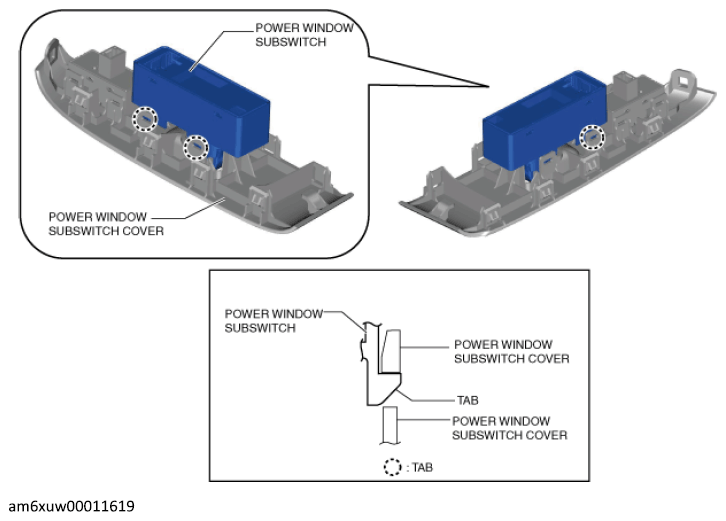 POWER WINDOW SUBSWITCH

POWER WINDOW SUBSWITCH COVER

POWER WINDOW SUBSWITCH

POWER WINDOW SUBSWITCH COVER

TAB

POWER WINDOW SUBSWITCH COVER

: TAB

am6xuw00011619