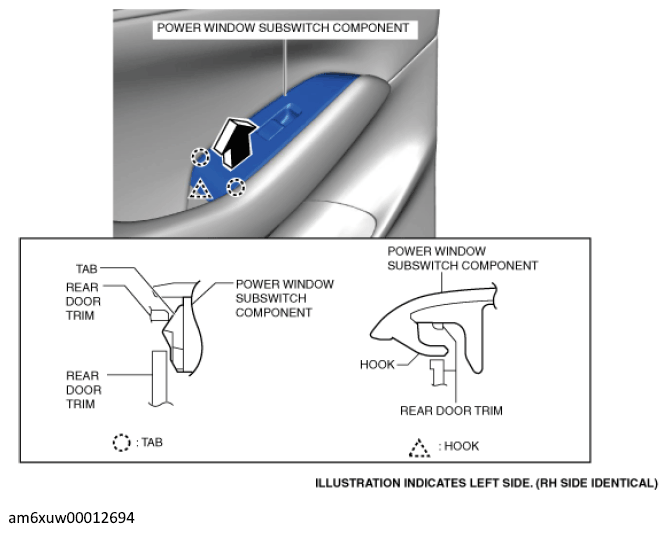 POWER WINDOW SUBSWITCH COMPONENT

TAB
REAR DOOR TRIM
POWER WINDOW SUBSWITCH COMPONENT
REAR DOOR TRIM
: TAB

POWER WINDOW SUBSWITCH COMPONENT
HOOK
REAR DOOR TRIM
: HOOK

ILLUSTRATION INDICATES LEFT SIDE. (RH SIDE IDENTICAL)

am6xuw00012694