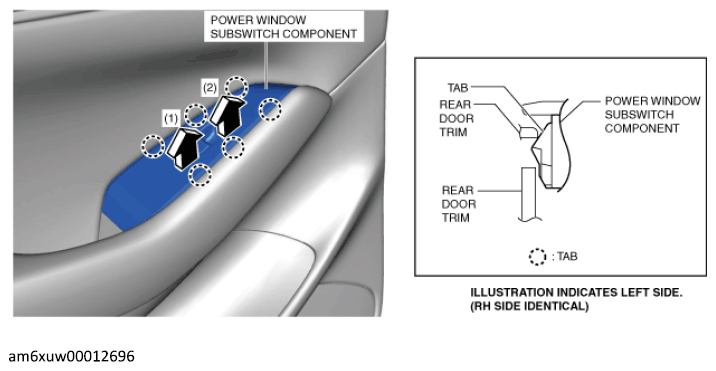 POWER WINDOW SUBSWITCH COMPONENT

(2)

(1)

TAB

REAR DOOR TRIM

POWER WINDOW SUBSWITCH COMPONENT

REAR DOOR TRIM

: TAB

ILLUSTRATION INDICATES LEFT SIDE. (RH SIDE IDENTICAL)

am6xuw00012696