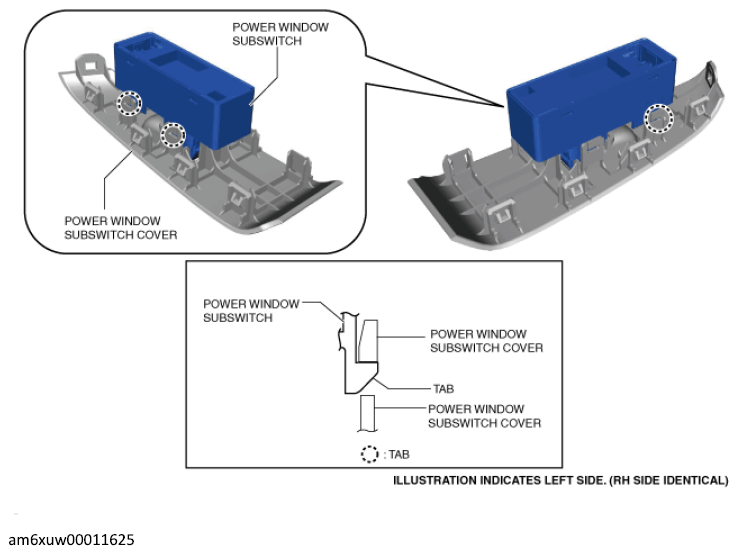 POWER WINDOW SUBSWITCH

POWER WINDOW SUBSWITCH COVER

POWER WINDOW SUBSWITCH

POWER WINDOW SUBSWITCH COVER

TAB

POWER WINDOW SUBSWITCH COVER

: TAB

ILLUSTRATION INDICATES LEFT SIDE. (RH SIDE IDENTICAL)

am6xuw00011625