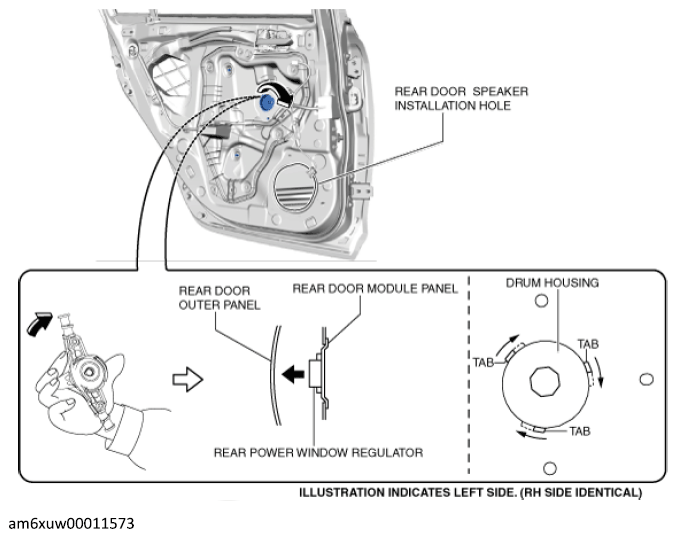 REAR DOOR SPEAKER INSTALLATION HOLE

REAR DOOR OUTER PANEL

REAR DOOR MODULE PANEL

REAR POWER WINDOW REGULATOR

DRUM HOUSING

TAB

TAB

TAB

ILLUSTRATION INDICATES LEFT SIDE. (RH SIDE IDENTICAL)

am6xuw00011573