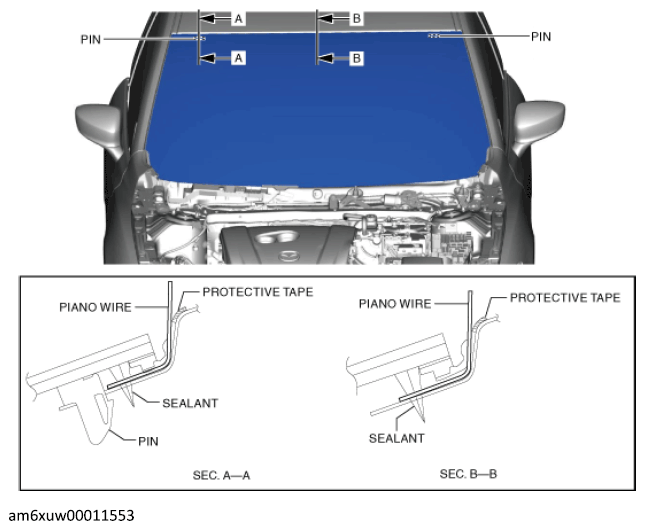 A
B
PIN
PIN
A
B

PIANO WIRE
PROTECTIVE TAPE
SEALANT
PIN
SEC. A—A

PIANO WIRE
PROTECTIVE TAPE
SEALANT
SEC. B—B

am6xuw00011553