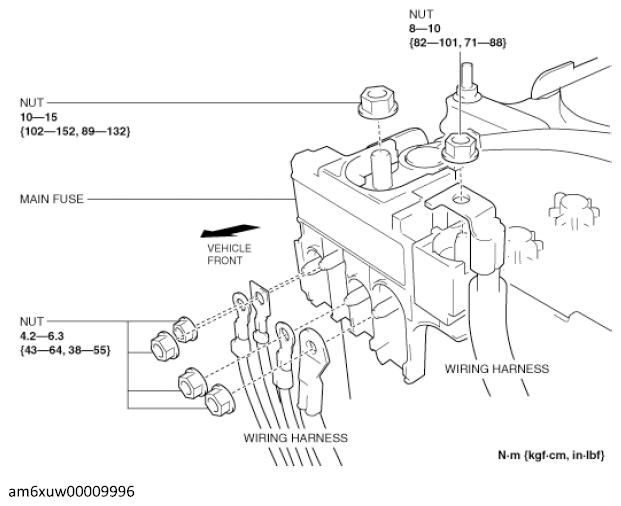 NUT
8—10
{82—101, 71—88}

NUT
10—15
{102—152, 89—132}

MAIN FUSE

VEHICLE
FRONT

NUT
4.2—6.3
{43—64, 38—55}

WIRING HARNESS

WIRING HARNESS

N·m {kgf·cm, in·lbf}

am6xuw00009996