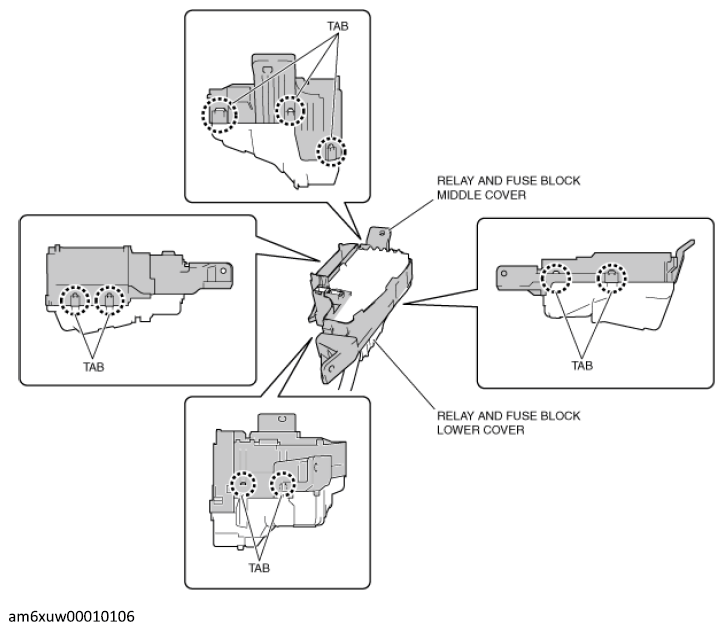 TAB

RELAY AND FUSE BLOCK MIDDLE COVER

TAB

TAB

RELAY AND FUSE BLOCK LOWER COVER

TAB

am6xuw00010106