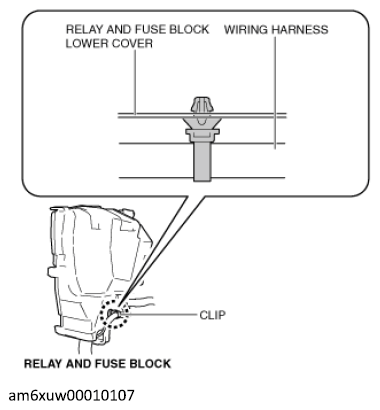 RELAY AND FUSE BLOCK LOWER COVER

WIRING HARNESS

CLIP

RELAY AND FUSE BLOCK

am6xuw00010107