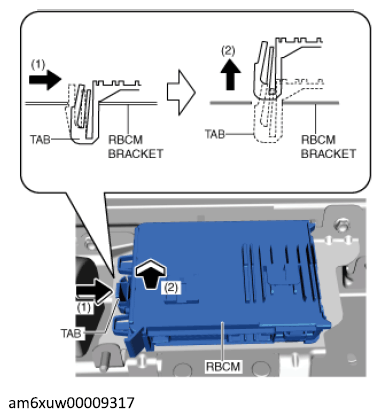 (1)
TAB
RBCM BRACKET
(2)
TAB
RBCM BRACKET
(2)
(1)
TAB
RBCM

am6xuw00009317