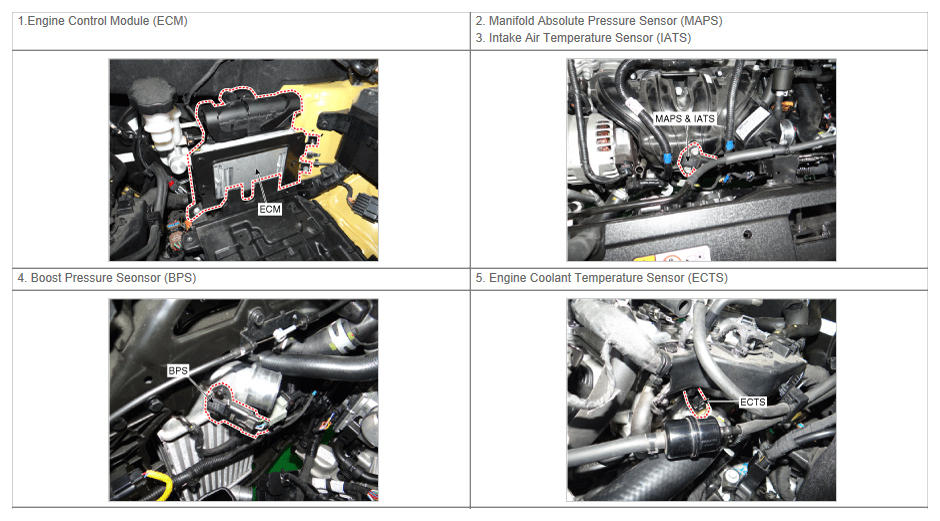 | 1.Engine Control Module (ECM) | 2. Manifold Absolute Pressure Sensor (MAPS)<br>3. Intake Air Temperature Sensor (IATS) |
|---|---|
| ECM | MAPS & IATS |
| 4. Boost Pressure Seonsor (BPS) | 5. Engine Coolant Temperature Sensor (ECTS) |
| BPS | ECTS |