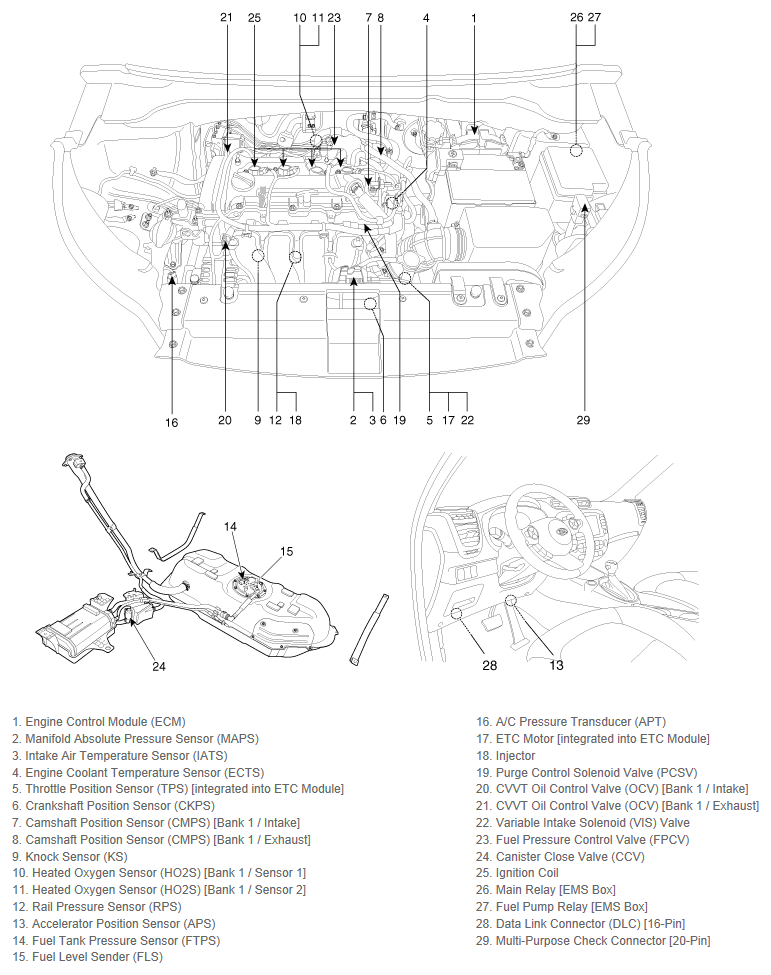 21 25 10 11 23 7 8 4 1 26 27

16 20 9 12 18 2 3 6 19 5 17 22 29

14 15 24 28 13

1. Engine Control Module (ECM)
2. Manifold Absolute Pressure Sensor (MAPS)
3. Intake Air Temperature Sensor (IATS)
4. Engine Coolant Temperature Sensor (ECTS)
5. Throttle Position Sensor (TPS) [integrated into ETC Module]
6. Crankshaft Position Sensor (CKPS)
7. Camshaft Position Sensor (CMPS) [Bank 1 / Intake]
8. Camshaft Position Sensor (CMPS) [Bank 1 / Exhaust]
9. Knock Sensor (KS)
10. Heated Oxygen Sensor (HO2S) [Bank 1 / Sensor 1]
11. Heated Oxygen Sensor (HO2S) [Bank 1 / Sensor 2]
12. Rail Pressure Sensor (RPS)
13. Accelerator Position Sensor (APS)
14. Fuel Tank Pressure Sensor (FTPS)
15. Fuel Level Sender (FLS)

16. A/C Pressure Transducer (APT)
17. ETC Motor [integrated into ETC Module]
18. Injector
19. Purge Control Solenoid Valve (PCSV)
20. CVVT Oil Control Valve (OCV) [Bank 1 / Intake]
21. CVVT Oil Control Valve (OCV) [Bank 1 / Exhaust]
22. Variable Intake Solenoid (VIS) Valve
23. Fuel Pressure Control Valve (FPCV)
24. Canister Close Valve (CCV)
25. Ignition Coil
26. Main Relay [EMS Box]
27. Fuel Pump Relay [EMS Box]
28. Data Link Connector (DLC) [16-Pin]
29. Multi-Purpose Check Connector [20-Pin]